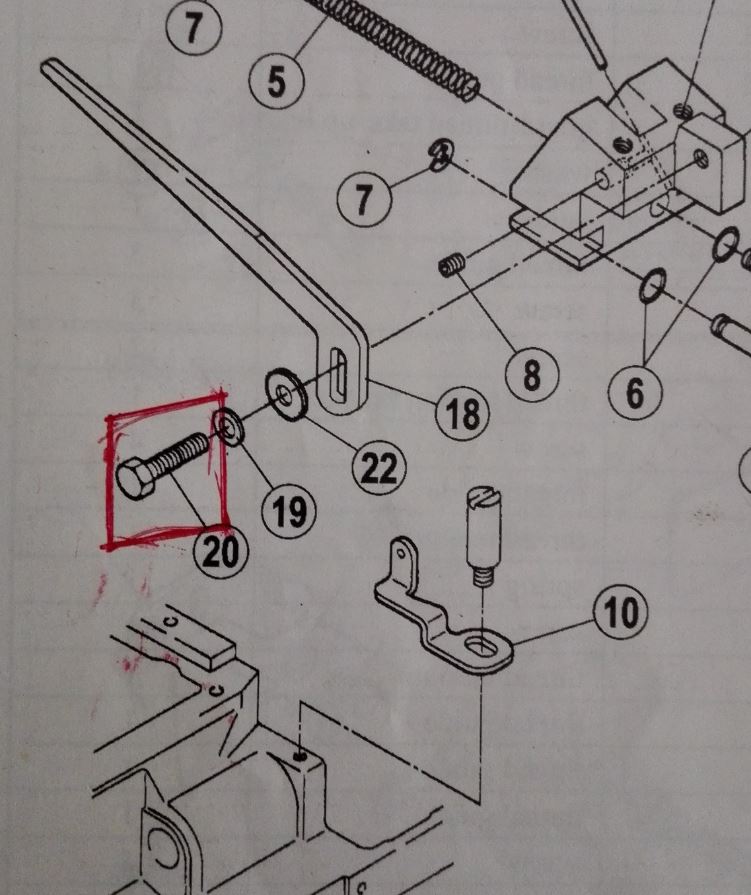 7
5
7
8
6
18
22
19
20
10